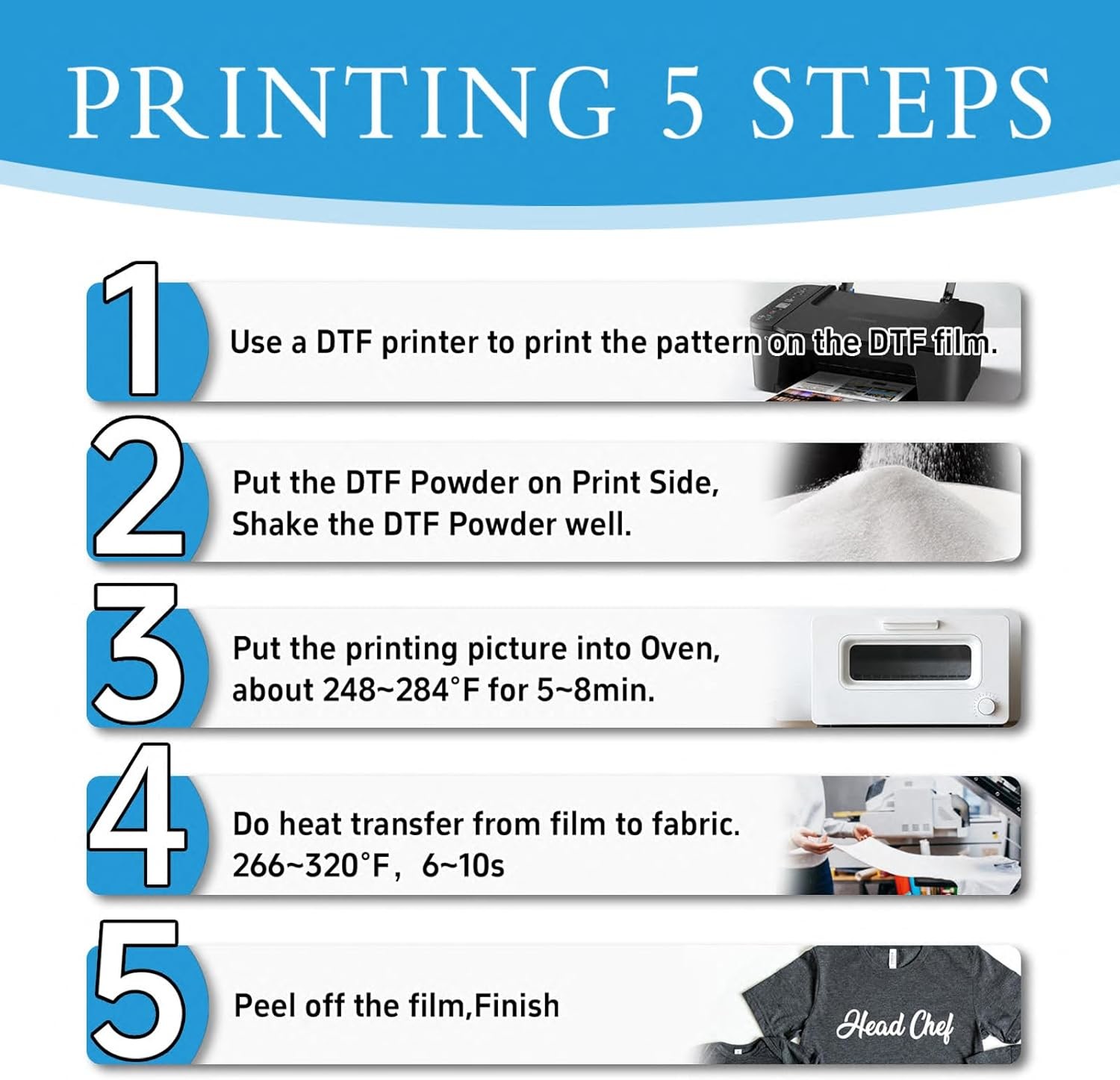 PRINTING 5 STEPS

1
Use a DTF printer to print the pattern on the DTF film.

2
Put the DTF Powder on Print Side, Shake the DTF Powder well.

3
Put the printing picture into Oven, about 248~284°F for 5~8min.

4
Do heat transfer from film to fabric. 266~320°F, 6~10s

5
Peel off the film,Finish

Head Chef